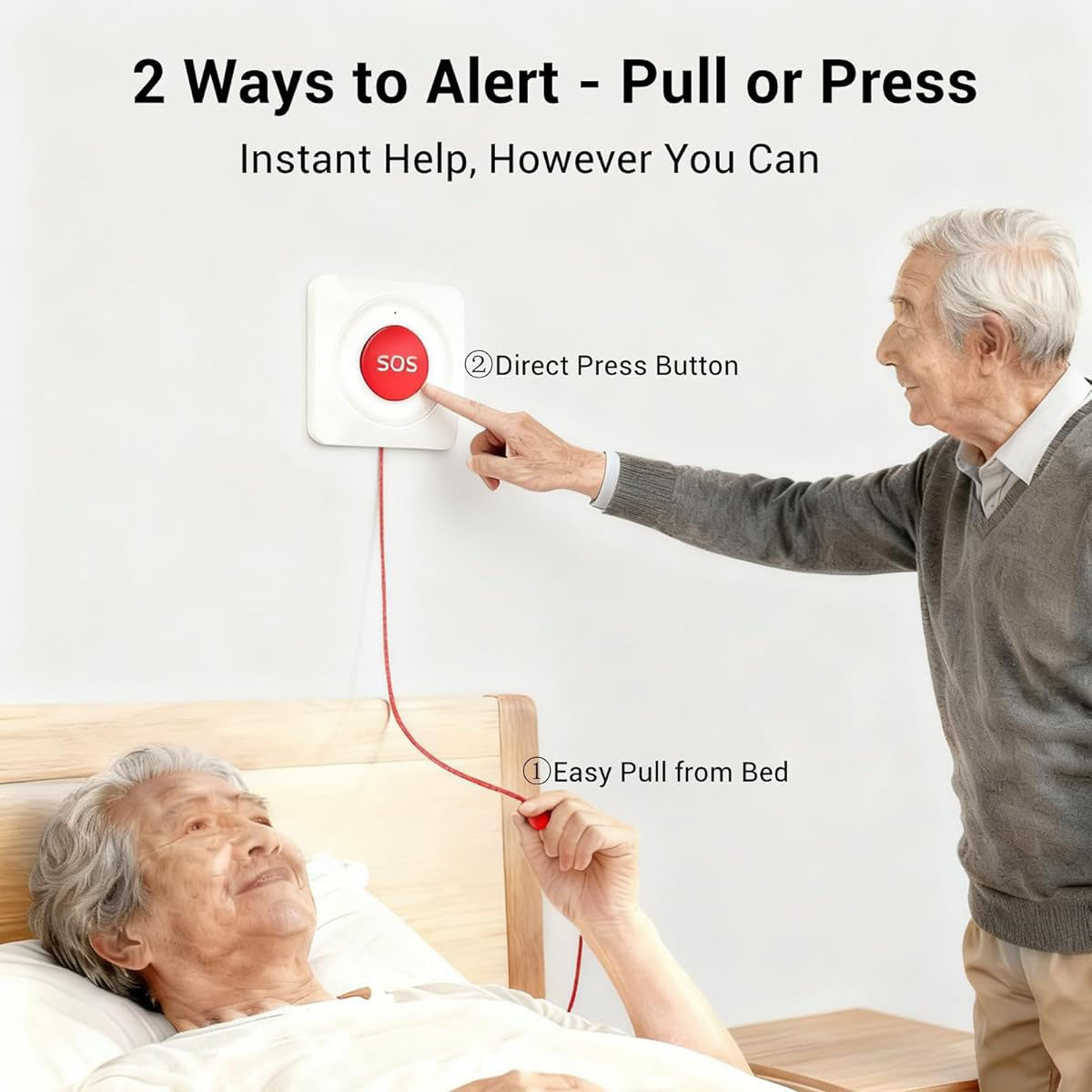 2 Ways to Alert - Pull or Press

Instant Help, However You Can

SOS

②Direct Press Button

①Easy Pull from Bed